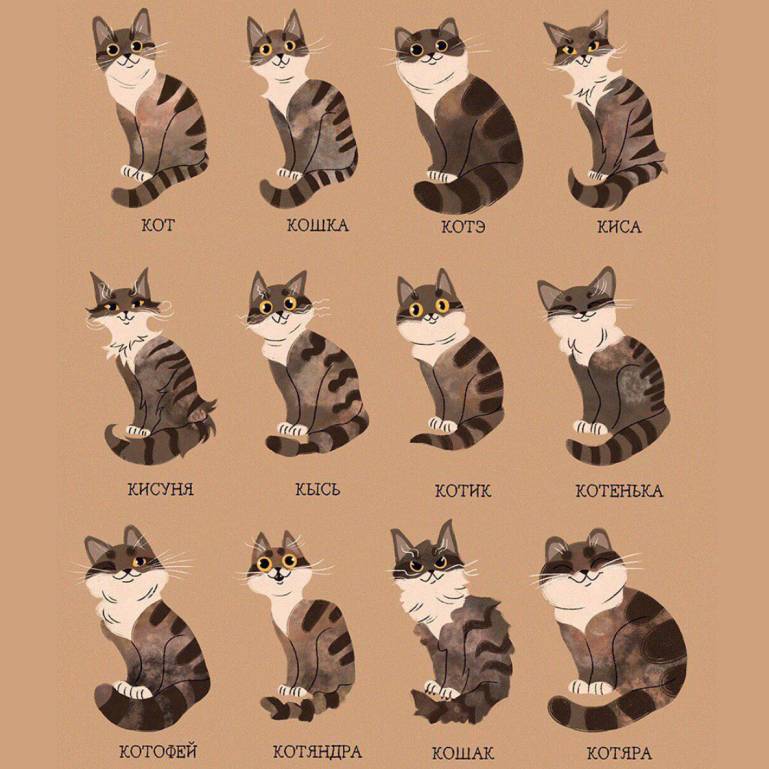 КОТ КОШКА КОТЭ КИСА

КИСУНЯ КЫСЬ КОТИК КОТЕНЬКА

КОТОФЕЙ КОТЯНДРА КОШАК КОТЯРА